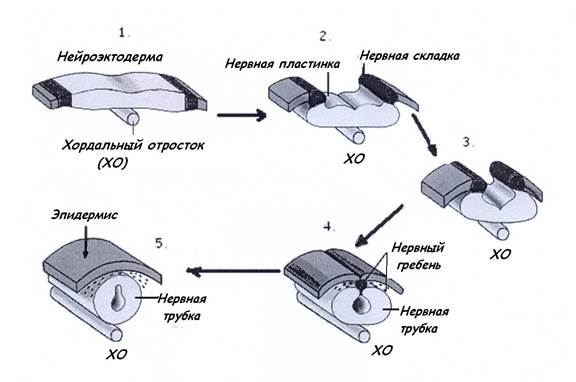 1.

Нейроэктодерма

Хордальный отросток (ХО)

2.

Нервная пластинка

Нервная складка

ХО

3.

ХО

4.

Нервный гребень

Нервная трубка

ХО

5.

Эпидермис

Нервная трубка

ХО